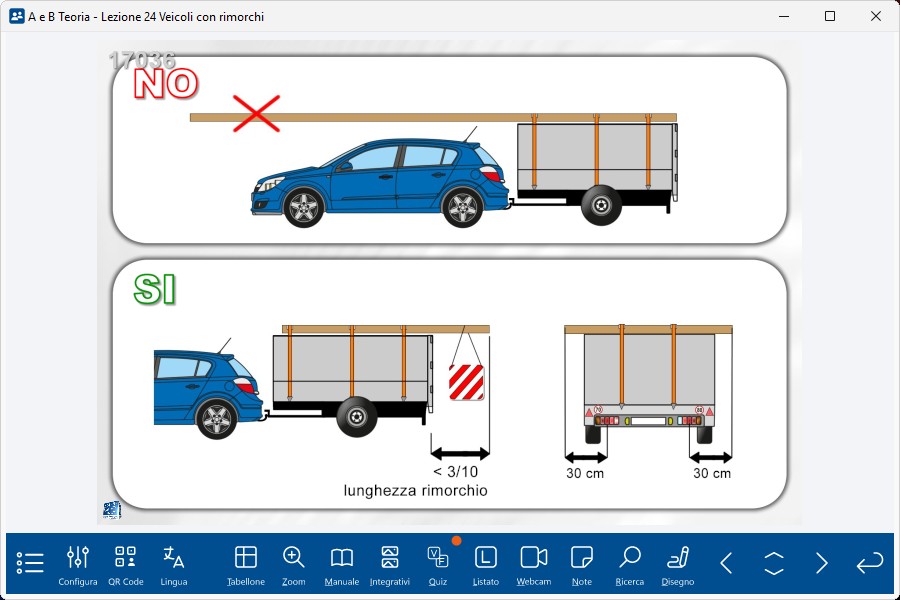 A e B Teoria - Lezione 24 Veicoli con rimorchi

17036

NO

SI

< 3/10
lunghezza rimorchio

30 cm

30 cm

Configura QR Code Lingua Tabellone Zoom Manuale Integrativi Quiz Listato Webcam Note Ricerca Disegno